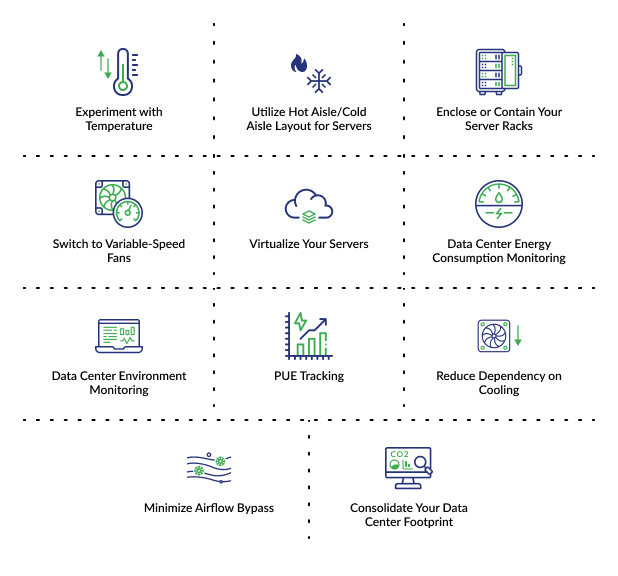 Experiment with Temperature

Utilize Hot Aisle/Cold Aisle Layout for Servers

Enclose or Contain Your Server Racks

Switch to Variable-Speed Fans

Virtualize Your Servers

Data Center Energy Consumption Monitoring

Data Center Environment Monitoring

PUE Tracking

Reduce Dependency on Cooling

Minimize Airflow Bypass

CO2

Consolidate Your Data Center Footprint